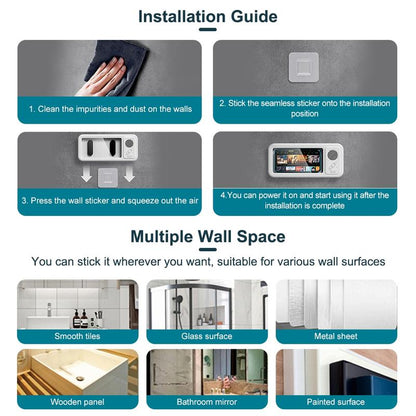 Installation Guide

1. Clean the impurities and dust on the walls

2. Stick the seamless sticker onto the installation position

3. Press the wall sticker and squeeze out the air

4.You can power it on and start using it after the installation is complete

Multiple Wall Space

You can stick it wherever you want, suitable for various wall surfaces

Smooth tiles

Glass surface

Metal sheet

Wooden panel

Bathroom mirror

Painted surface